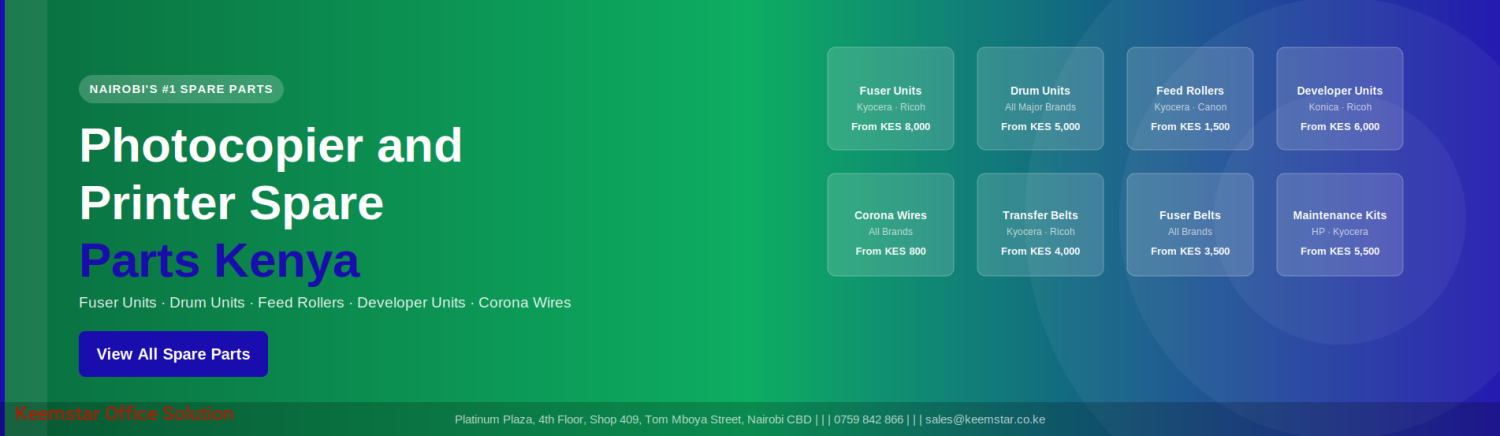 NAIROBI'S #1 SPARE PARTS

Photocopier and Printer Spare Parts Kenya

Fuser Units · Drum Units · Feed Rollers · Developer Units · Corona Wires

View All Spare Parts

Fuser Units
Kyocera · Ricoh
From KES 8,000

Drum Units
All Major Brands
From KES 5,000

Feed Rollers
Kyocera · Canon
From KES 1,500

Developer Units
Konica · Ricoh
From KES 6,000

Corona Wires
All Brands
From KES 800

Transfer Belts
Kyocera · Ricoh
From KES 4,000

Fuser Belts
All Brands
From KES 3,500

Maintenance Kits
HP · Kyocera
From KES 5,500

Keemstar Office Solution

Platinum Plaza, 4th Floor, Shop 409, Tom Mboya Street, Nairobi CBD | | | 0759 842 866 | | | sales@keemstar.co.ke